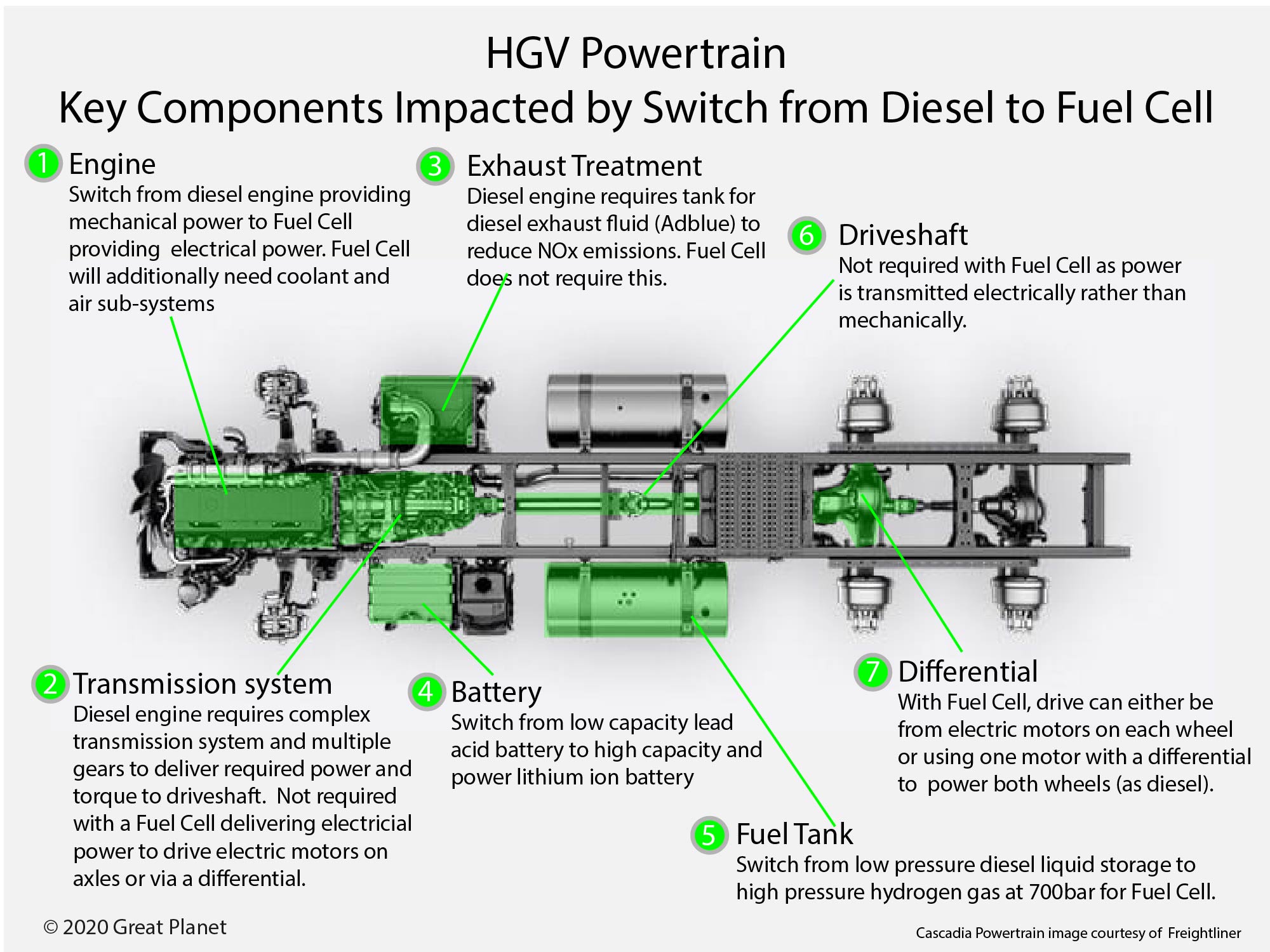 HGV Powertrain
Key Components Impacted by Switch from Diesel to Fuel Cell

1 Engine
Switch from diesel engine providing mechanical power to Fuel Cell providing electrical power. Fuel Cell will additionally need coolant and air sub-systems

3 Exhaust Treatment
Diesel engine requires tank for diesel exhaust fluid (Adblue) to reduce NOx emissions. Fuel Cell does not require this.

6 Driveshaft
Not required with Fuel Cell as power is transmitted electrically rather than mechanically.

2 Transmission system
Diesel engine requires complex transmission system and multiple gears to deliver required power and torque to driveshaft. Not required with a Fuel Cell delivering electricial power to drive electric motors on axles or via a differential.

4 Battery
Switch from low capacity lead acid battery to high capacity and power lithium ion battery

7 Differential
With Fuel Cell, drive can either be from electric motors on each wheel or using one motor with a differential to power both wheels (as diesel).

5 Fuel Tank
Switch from low pressure diesel liquid storage to high pressure hydrogen gas at 700bar for Fuel Cell.

© 2020 Great Planet

Cascadia Powertrain image courtesy of Freightliner